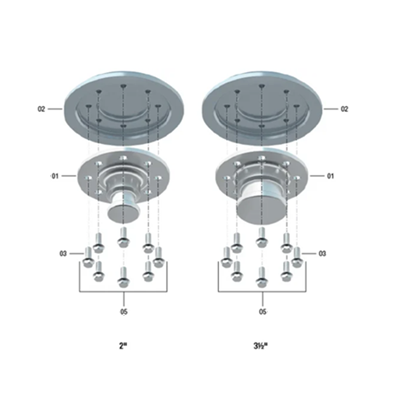 02
01
03
05
2"
02
01
03
05
3½"