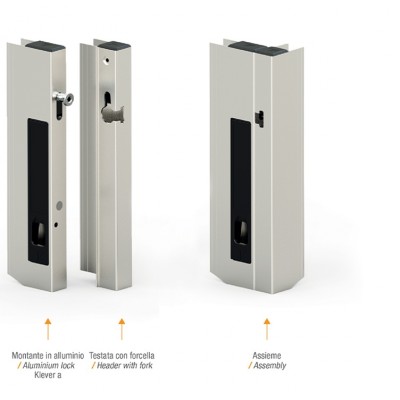 Montante in alluminio
/ Aluminium lock
Klever a

Testata con forcella
/ Header with fork

Assieme
/ Assembly